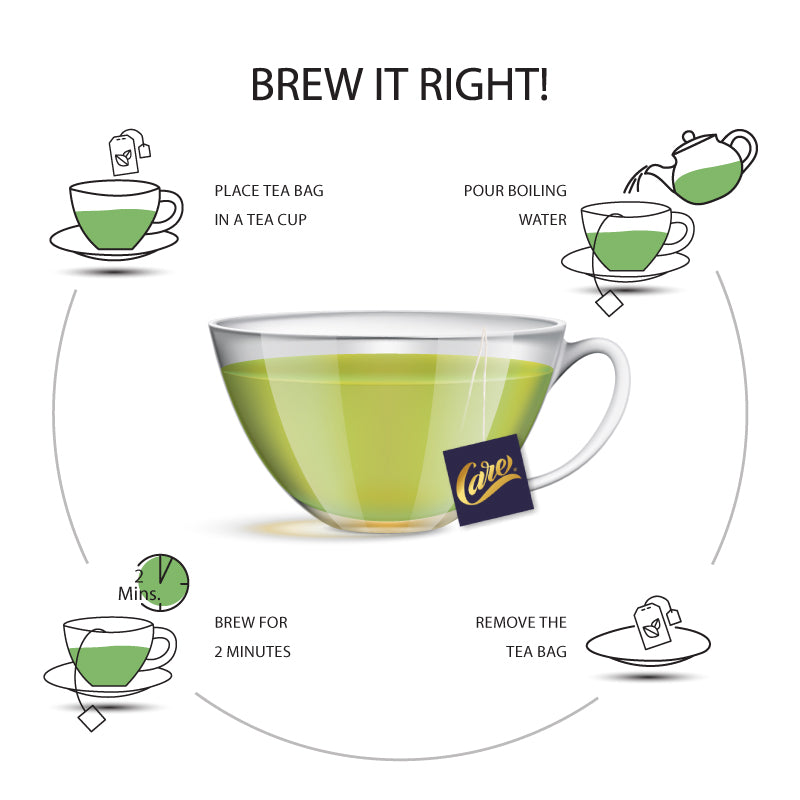 BREW IT RIGHT!

PLACE TEA BAG IN A TEA CUP

POUR BOILING WATER

Care

2 Mins.

BREW FOR 2 MINUTES

REMOVE THE TEA BAG